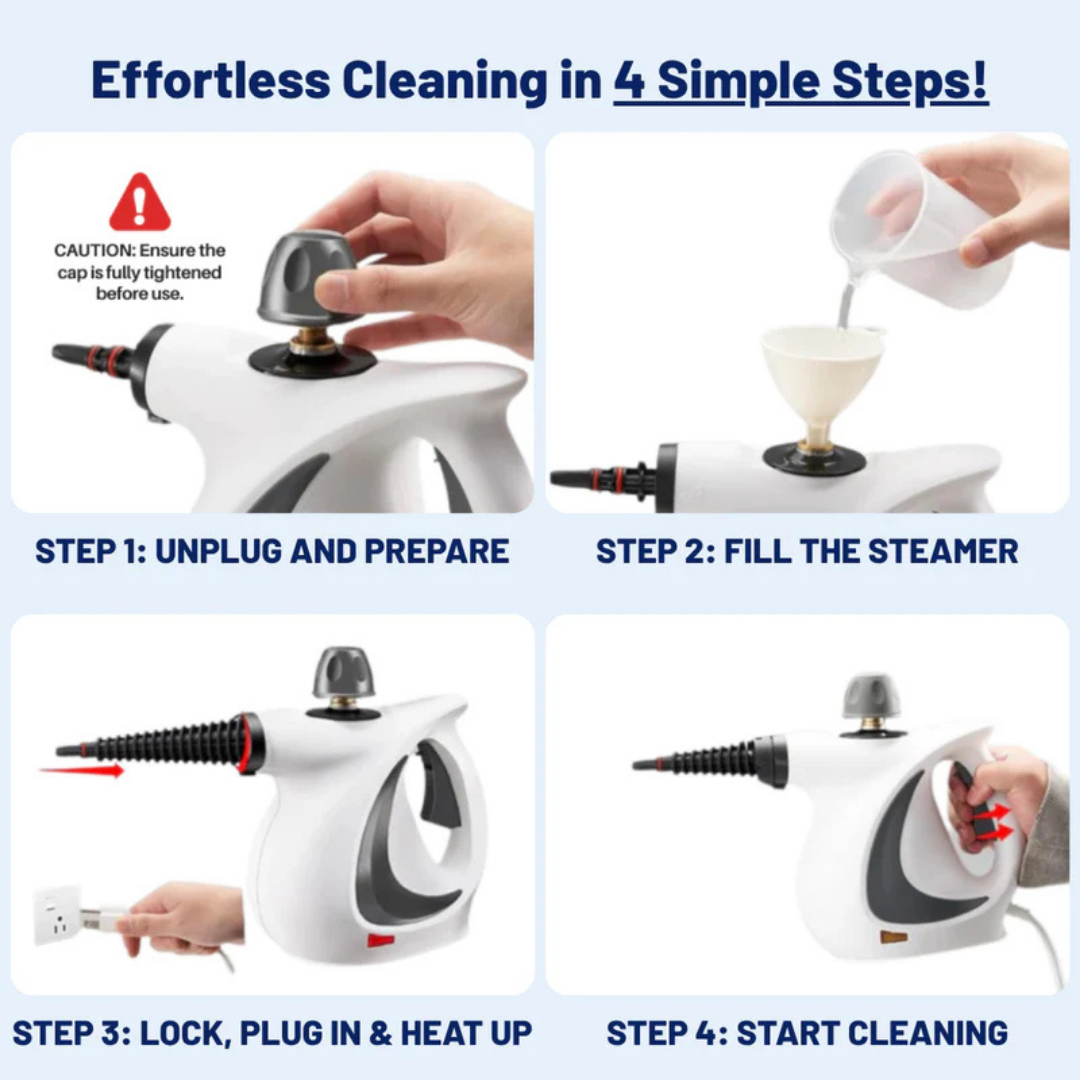 Effortless Cleaning in 4 Simple Steps!

CAUTION: Ensure the cap is fully tightened before use.

STEP 1: UNPLUG AND PREPARE

STEP 2: FILL THE STEAMER

STEP 3: LOCK, PLUG IN & HEAT UP

STEP 4: START CLEANING