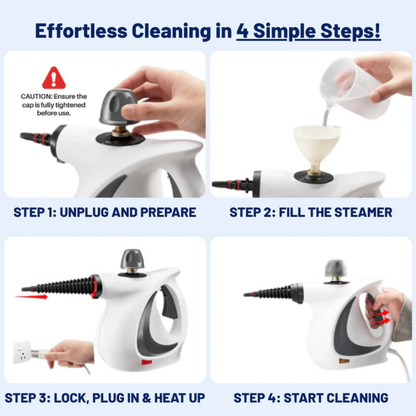 Effortless Cleaning in 4 Simple Steps!

CAUTION: Ensure the cap is fully tightened before use.

STEP 1: UNPLUG AND PREPARE

STEP 2: FILL THE STEAMER

STEP 3: LOCK, PLUG IN & HEAT UP

STEP 4: START CLEANING